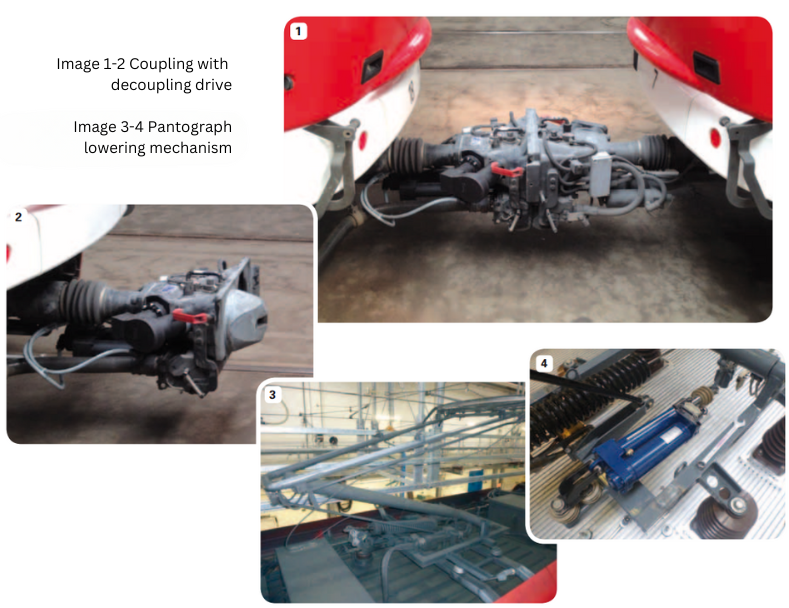 Image 1-2 Coupling with decoupling drive

Image 3-4 Pantograph lowering mechanism

1

2

3

4