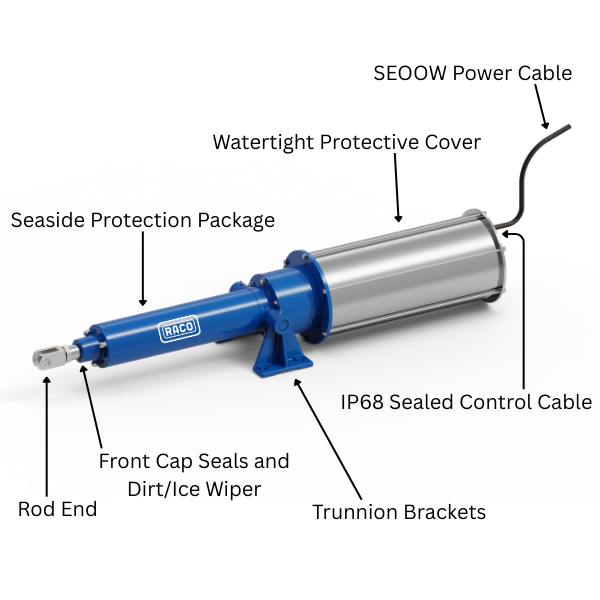 SEOOW Power Cable

Watertight Protective Cover

Seaside Protection Package

RACO

IP68 Sealed Control Cable

Front Cap Seals and Dirt/Ice Wiper

Rod End

Trunnion Brackets